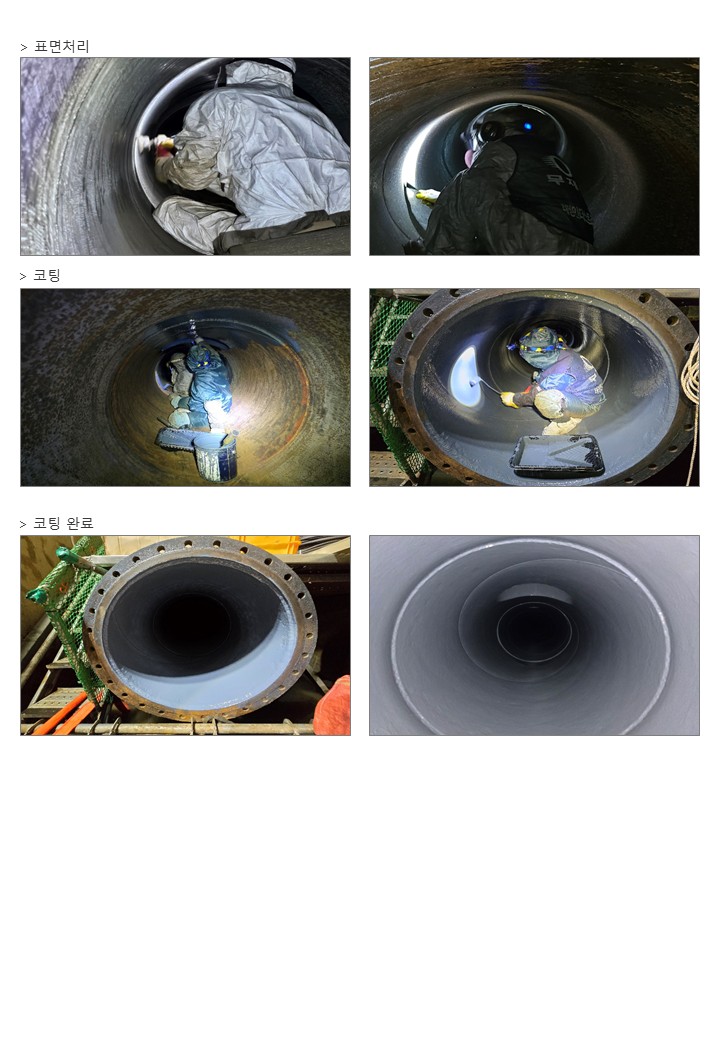 > 표면처리

> 코팅

> 코팅 완료